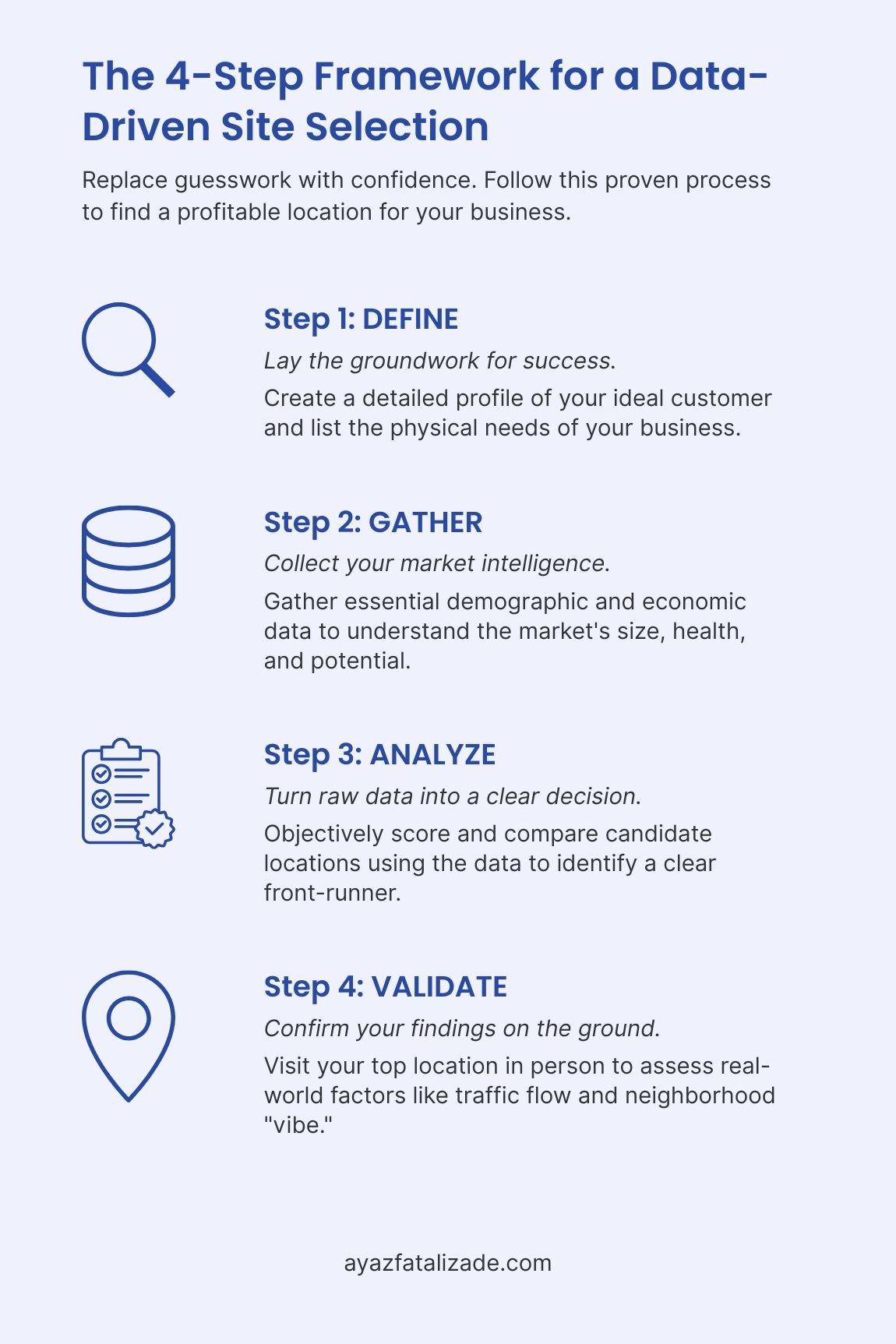 The 4-Step Framework for a Data-Driven Site Selection

Replace guesswork with confidence. Follow this proven process to find a profitable location for your business.

Step 1: DEFINE

Lay the groundwork for success.

Create a detailed profile of your ideal customer and list the physical needs of your business.

Step 2: GATHER

Collect your market intelligence.

Gather essential demographic and economic data to understand the market's size, health, and potential.

Step 3: ANALYZE

Turn raw data into a clear decision.

Objectively score and compare candidate locations using the data to identify a clear front-runner.

Step 4: VALIDATE

Confirm your findings on the ground.

Visit your top location in person to assess real-world factors like traffic flow and neighborhood "vibe."

ayazfatalizade.com